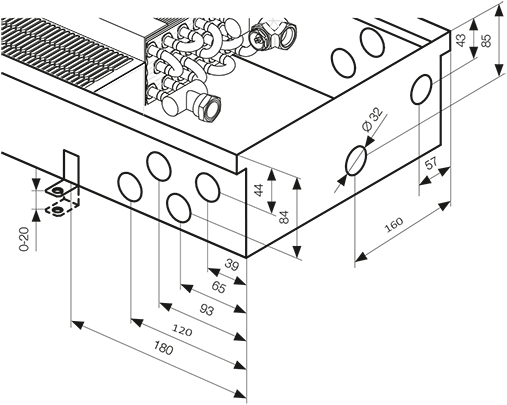 43
85
Ø 32
57
160
44
84
0-20
39
65
93
120
180